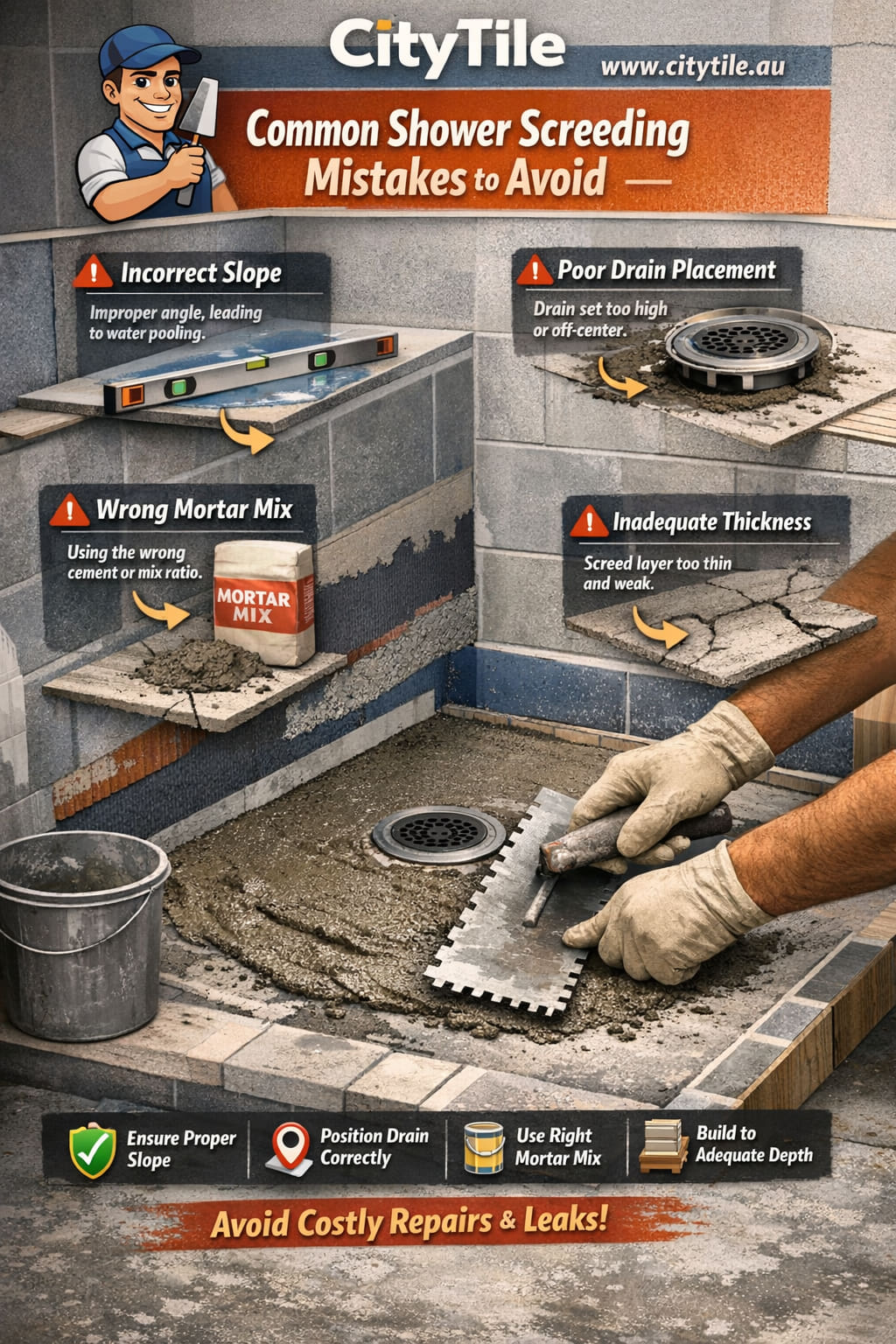 CityTile

www.citytile.au

Common Shower Screeding Mistakes to Avoid

Incorrect Slope

Improper angle, leading to water pooling.

Poor Drain Placement

Drain set too high or off-center.

Wrong Mortar Mix

Using the wrong cement or mix ratio.

MORTAR MIX

Inadequate Thickness

Screed layer too thin and weak.

Ensure Proper Slope

Position Drain Correctly

Use Right Mortar Mix

Build to Adequate Depth

Avoid Costly Repairs & Leaks!